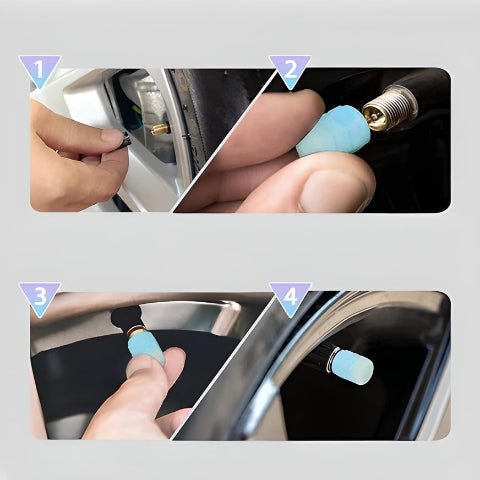 1
2
3
4